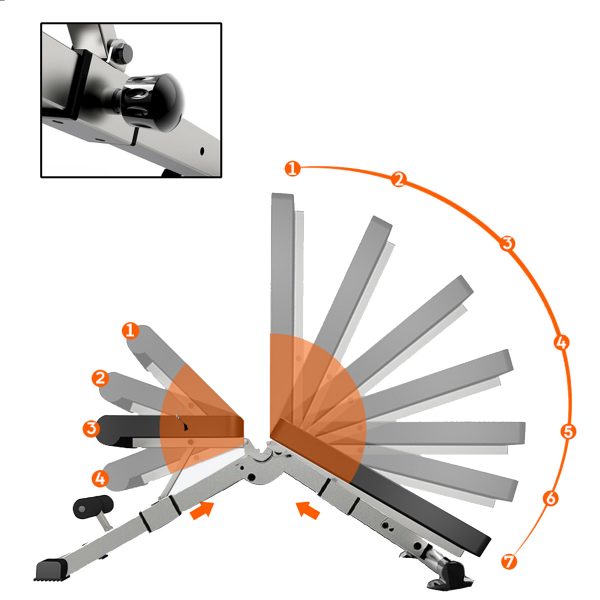 1
2
3
4
5
6
7

1
2
3
4